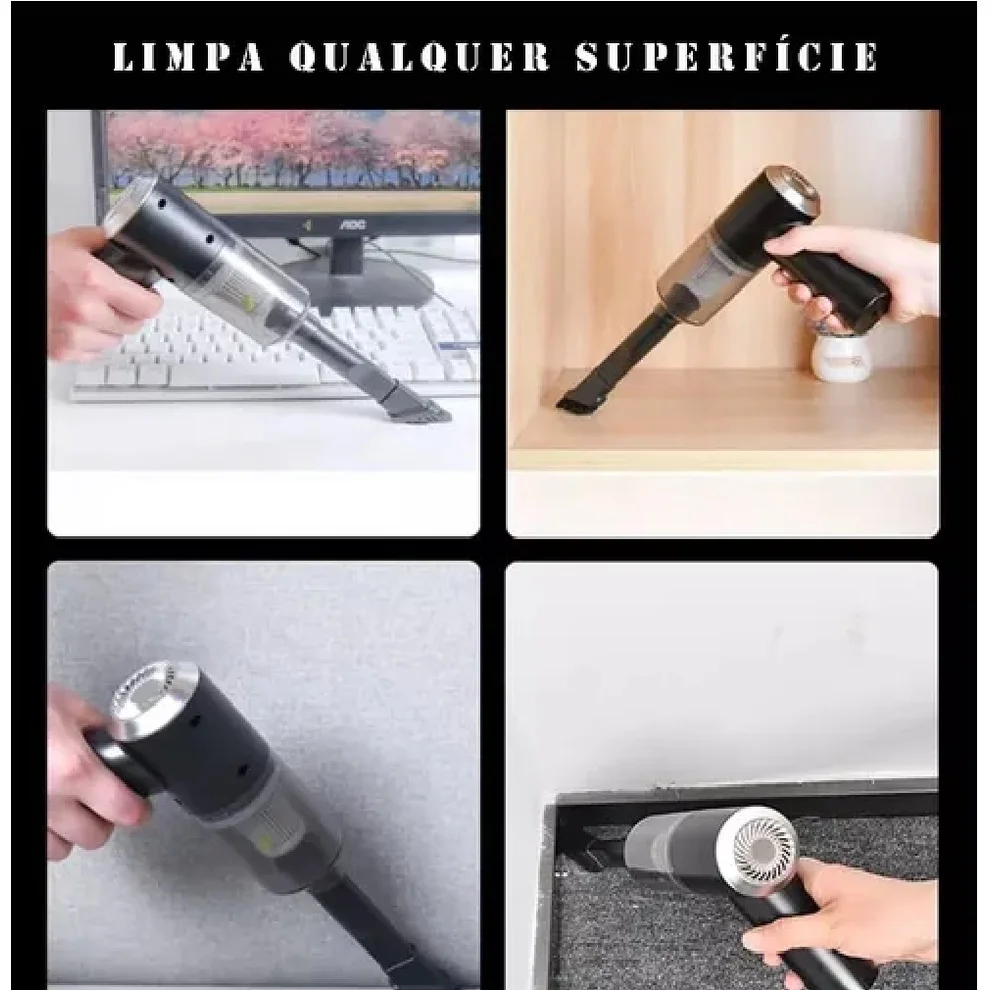 LIMPA QUALQUER SUPERFÍCIE

AOC